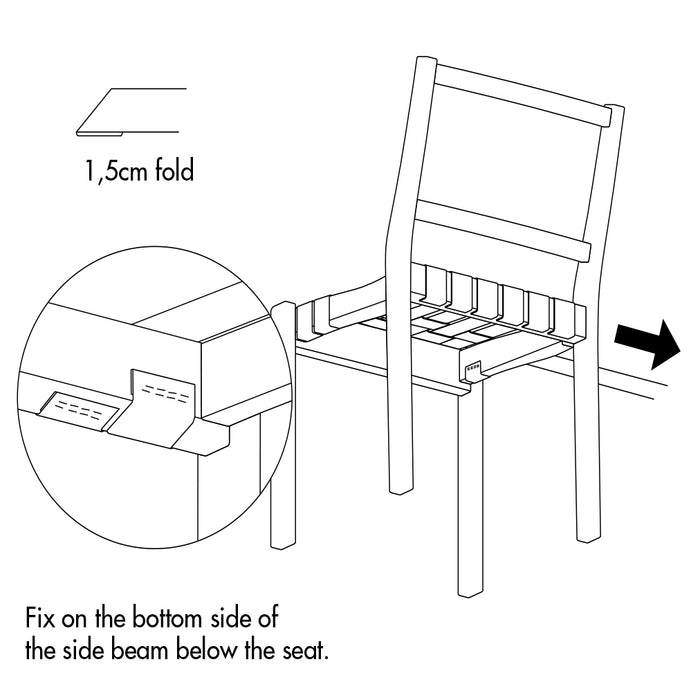 1,5cm fold

Fix on the bottom side of the side beam below the seat.